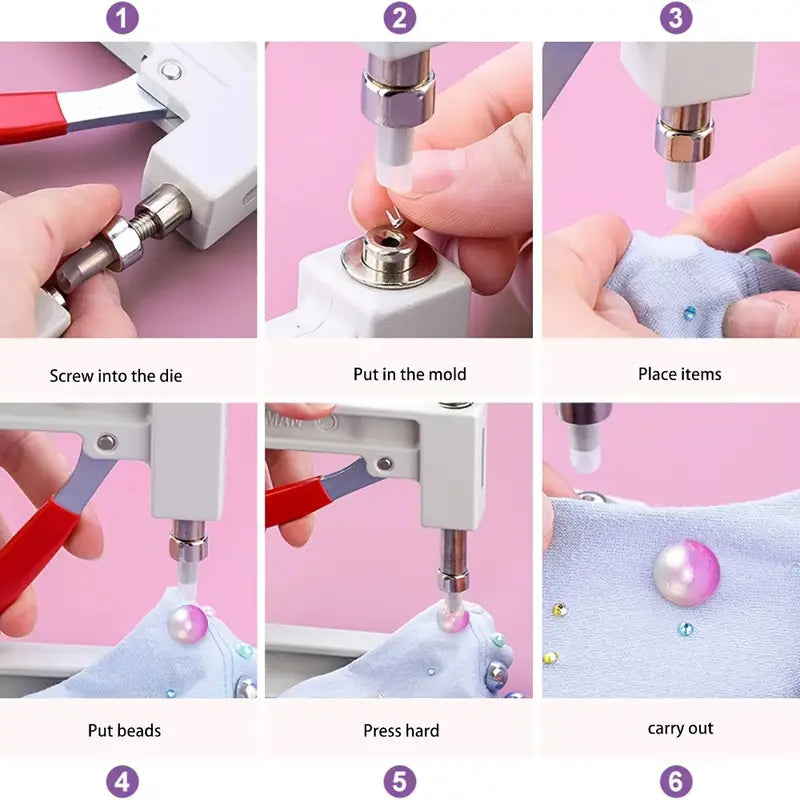 1

2

3

Screw into the die

Put in the mold

Place items

Put beads

Press hard

carry out

4

5

6